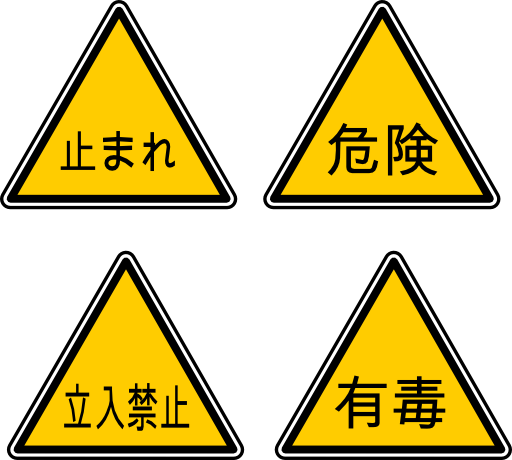 止まれ

危険

立入禁止

有毒